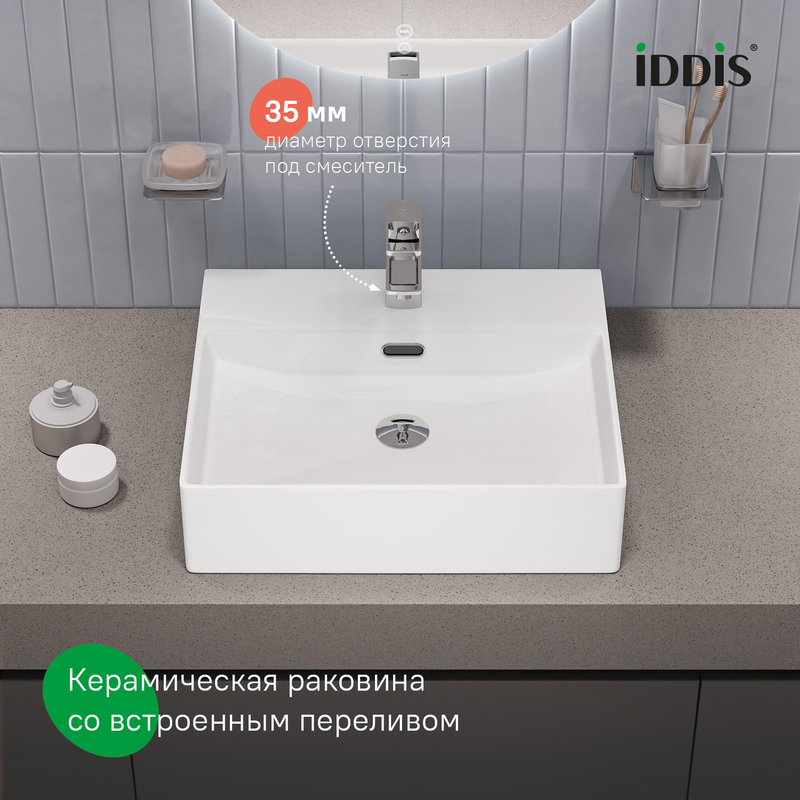 IDDIS®

35 мм
диаметр отверстия
под смеситель

Керамическая раковина
со встроенным переливом