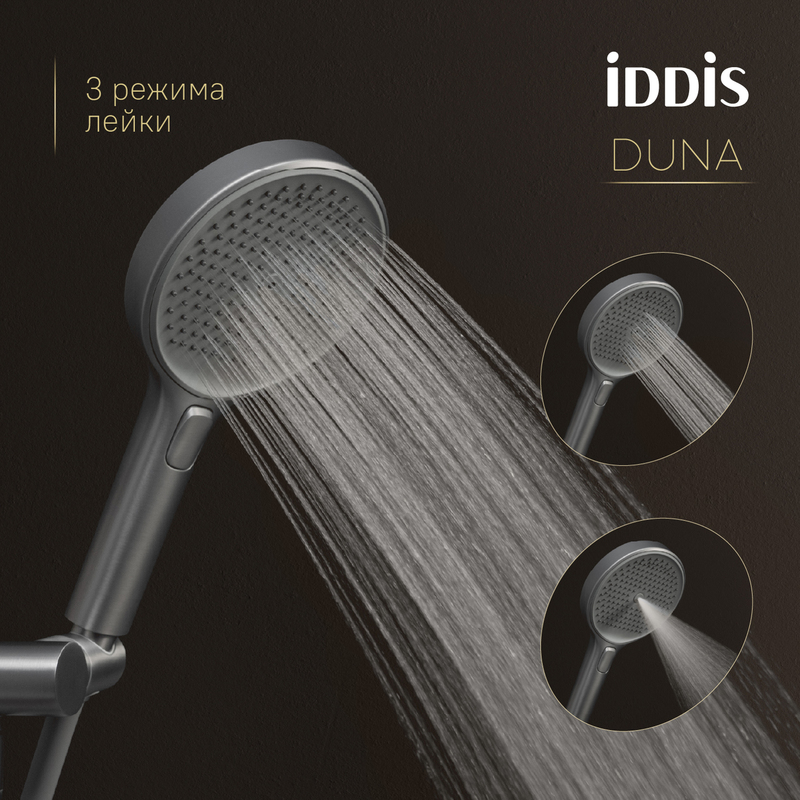 3 режима лейки

iDDiS

DUNA