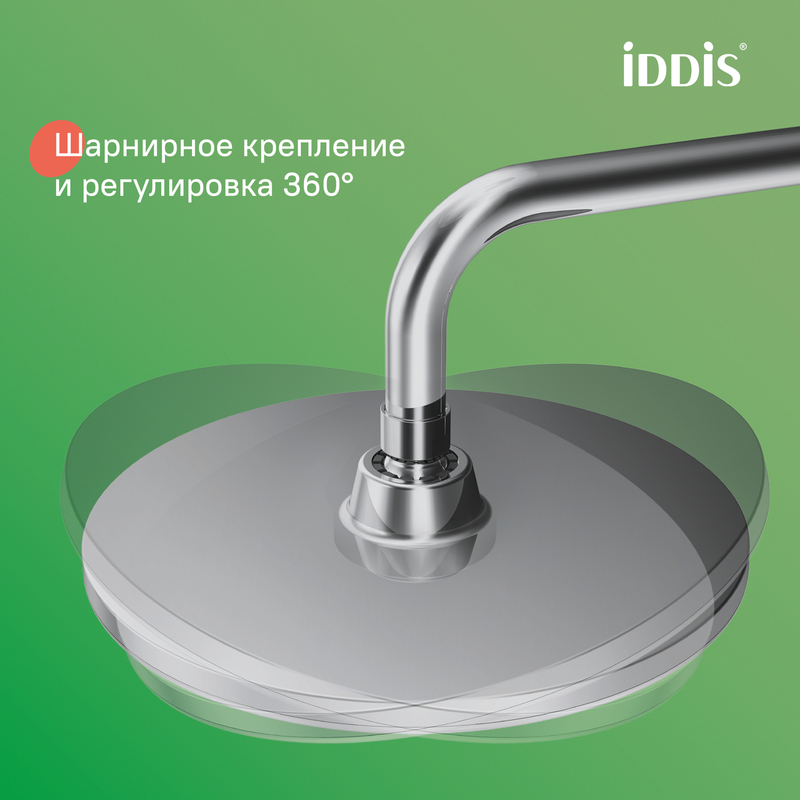 iDDiS®

Шарнирное крепление и регулировка 360°