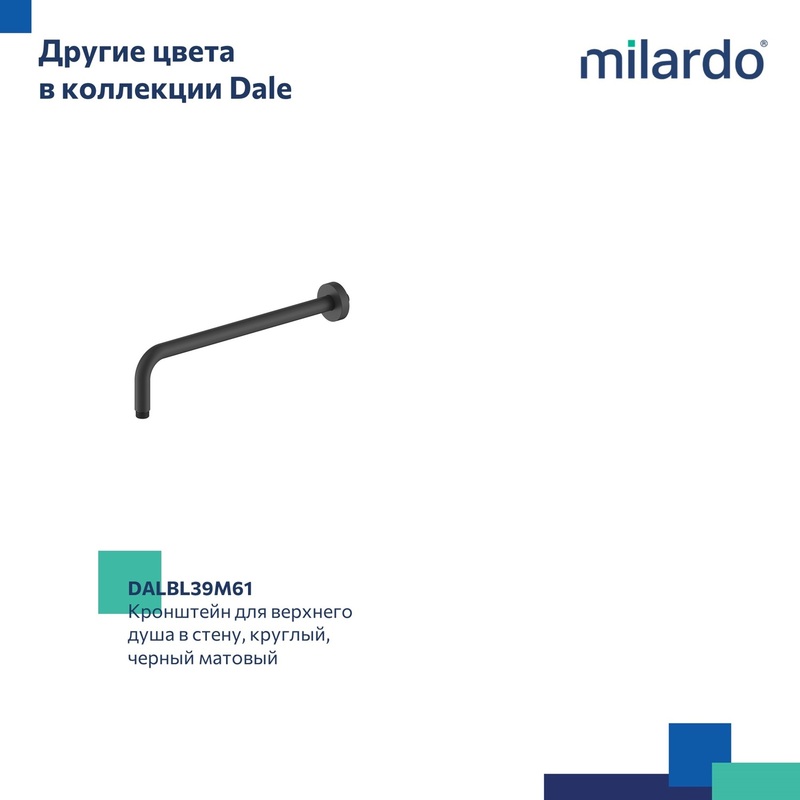 Другие цвета
в коллекции Dale

milardo®

DALBL39M61
Кронштейн для верхнего душа в стену, круглый, черный матовый