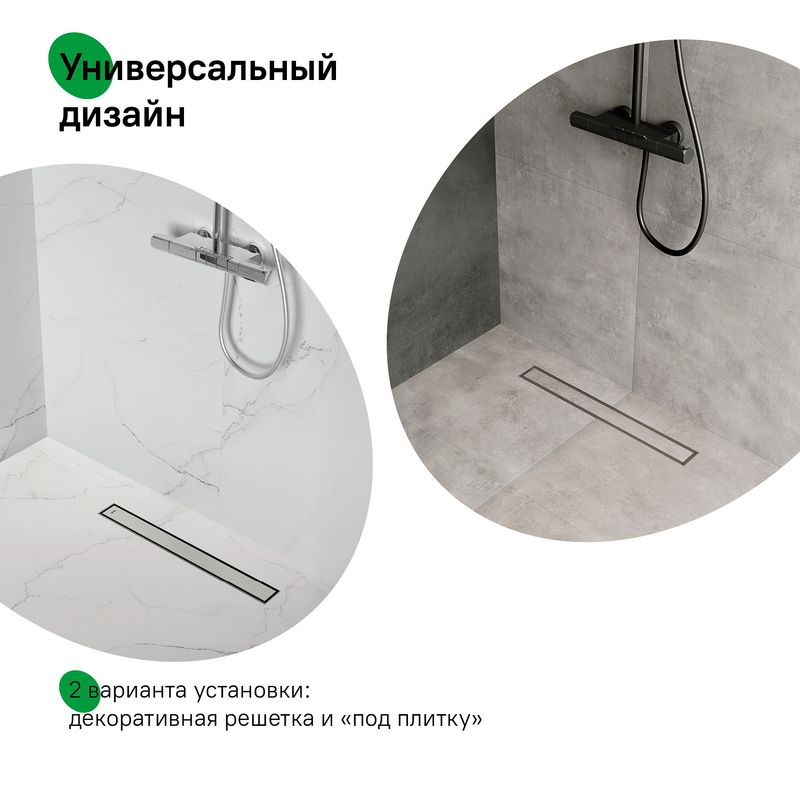 Универсальный дизайн

2 варианта установки:
декоративная решетка и «под плитку»