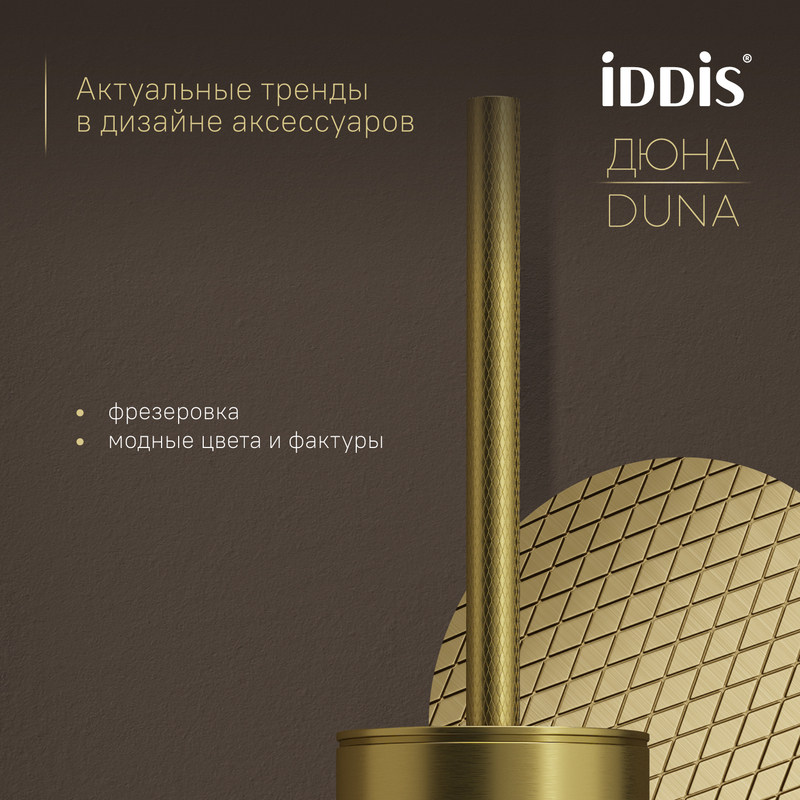 Актуальные тренды в дизайне аксессуаров

iDDiS®

ДЮНА
DUNA

• фрезеровка
• модные цвета и фактуры