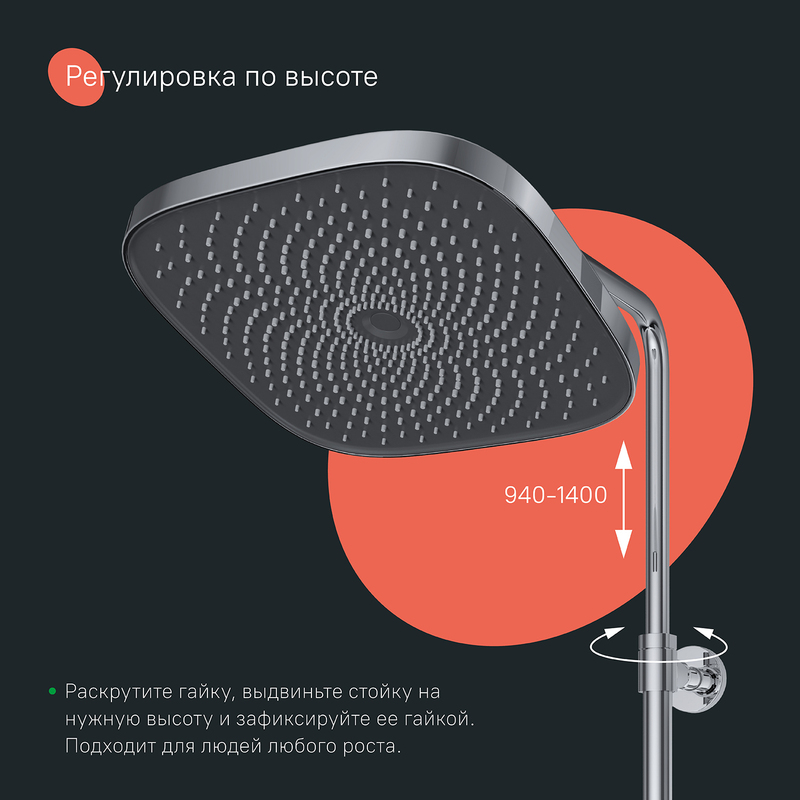 Регулировка по высоте

940-1400

• Раскрутите гайку, выдвиньте стойку на нужную высоту и зафиксируйте ее гайкой. Подходит для людей любого роста.