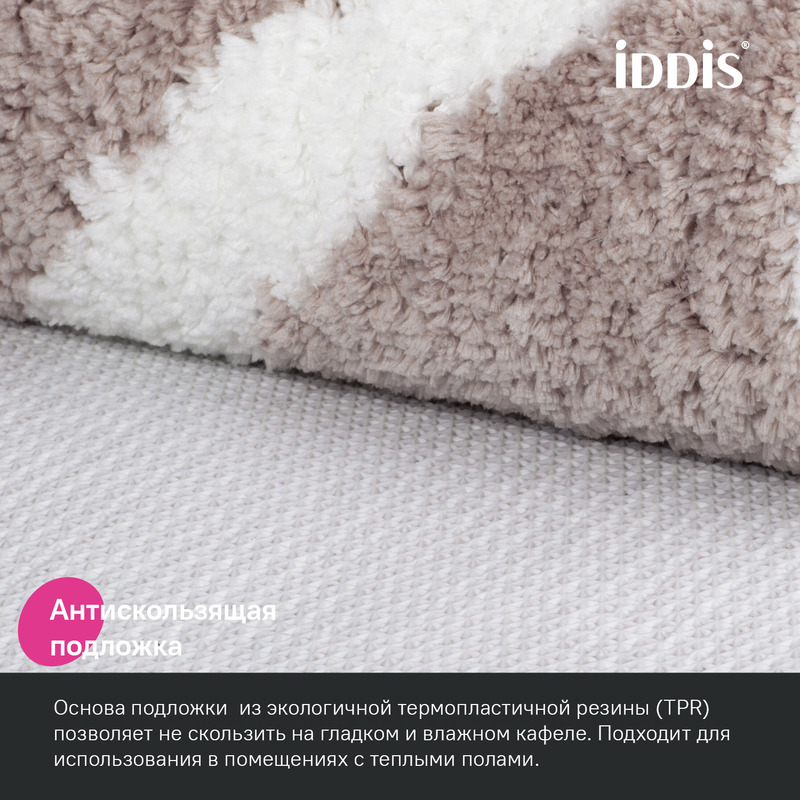 iDDiS®

Антискользящая подложка

Основа подложки  из экологичной термопластичной резины (TPR) позволяет не скользить на гладком и влажном кафеле. Подходит для использования в помещениях с теплыми полами.