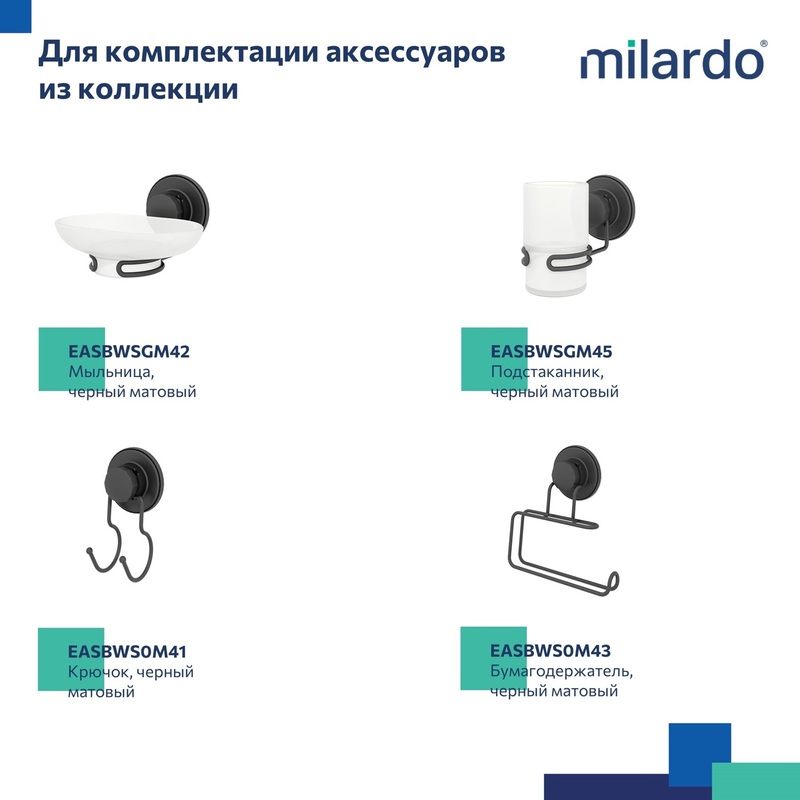 Для комплектации аксессуаров из коллекции

milardo®

EASBWSGM42
Мыльница, черный матовый

EASBWSGM45
Подстаканник, черный матовый

EASBWS0M41
Крючок, черный матовый

EASBWS0M43
Бумагодержатель, черный матовый