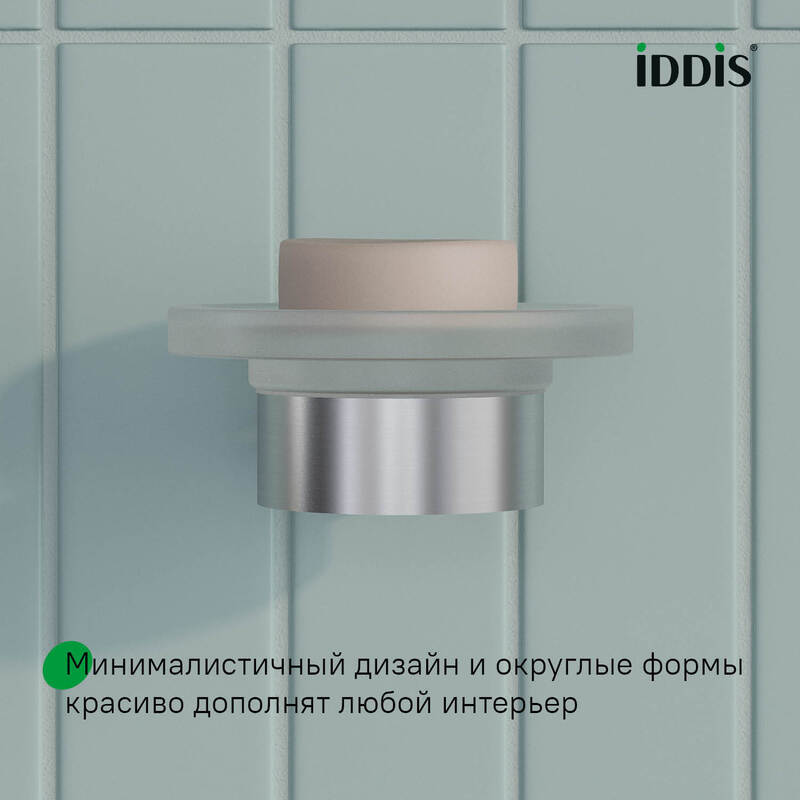 IDDIS®

Минималистичный дизайн и округлые формы красиво дополнят любой интерьер