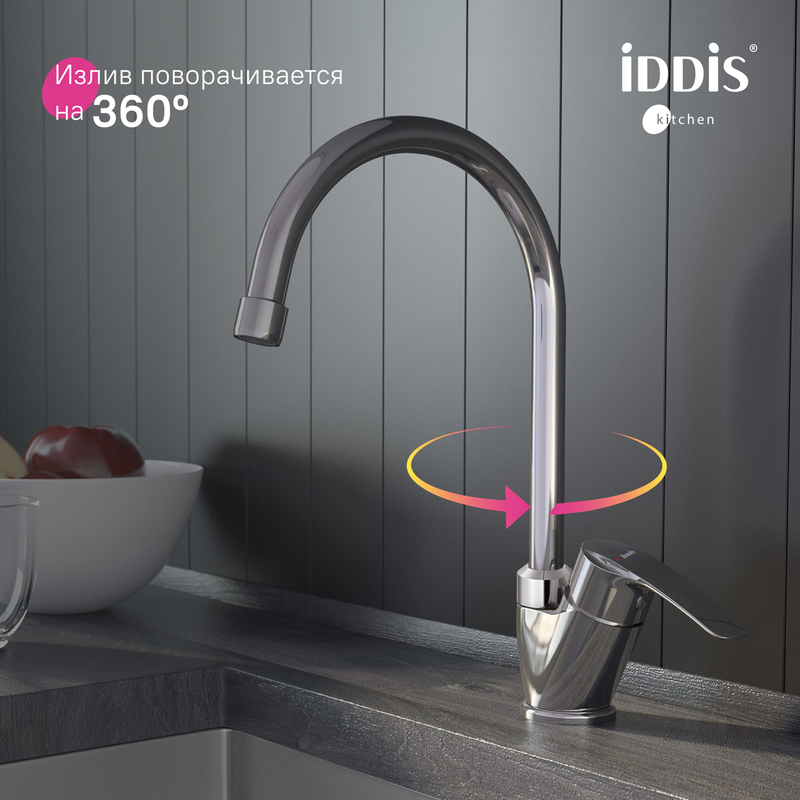 Излив поворачивается на 360°

iDDiS®
kitchen