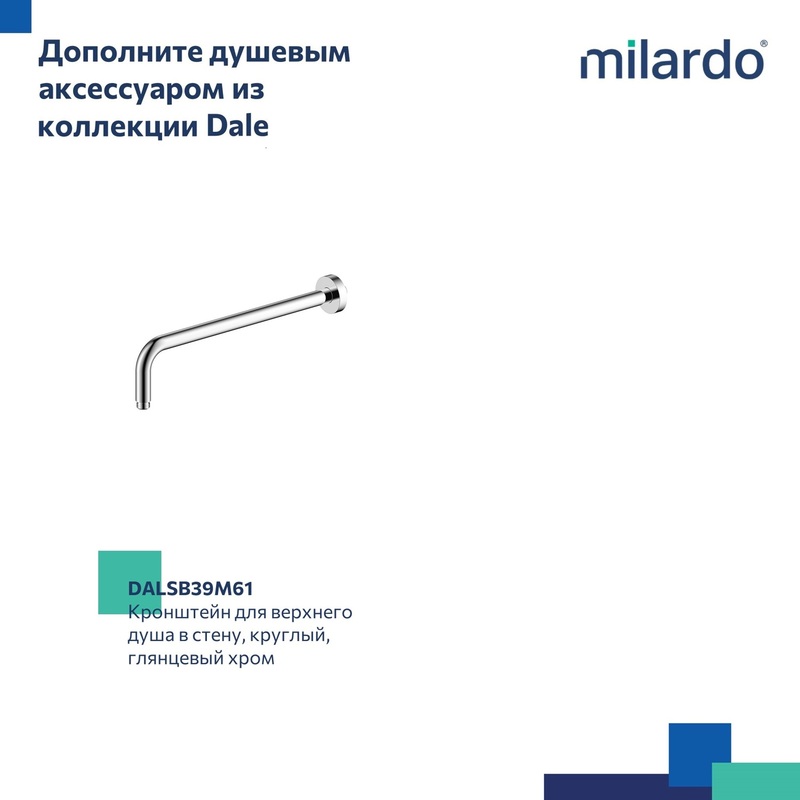 Дополните душевым аксессуаром из коллекции Dale

milardo®

DALSB39M61
Кронштейн для верхнего душа в стену, круглый, глянцевый хром