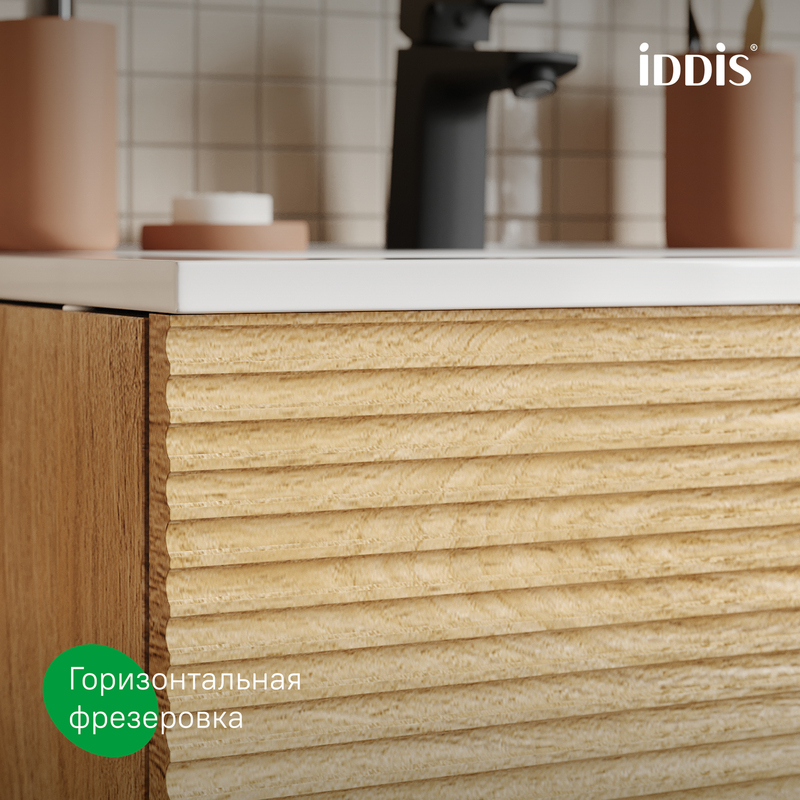 iDDiS®

Горизонтальная фрезеровка