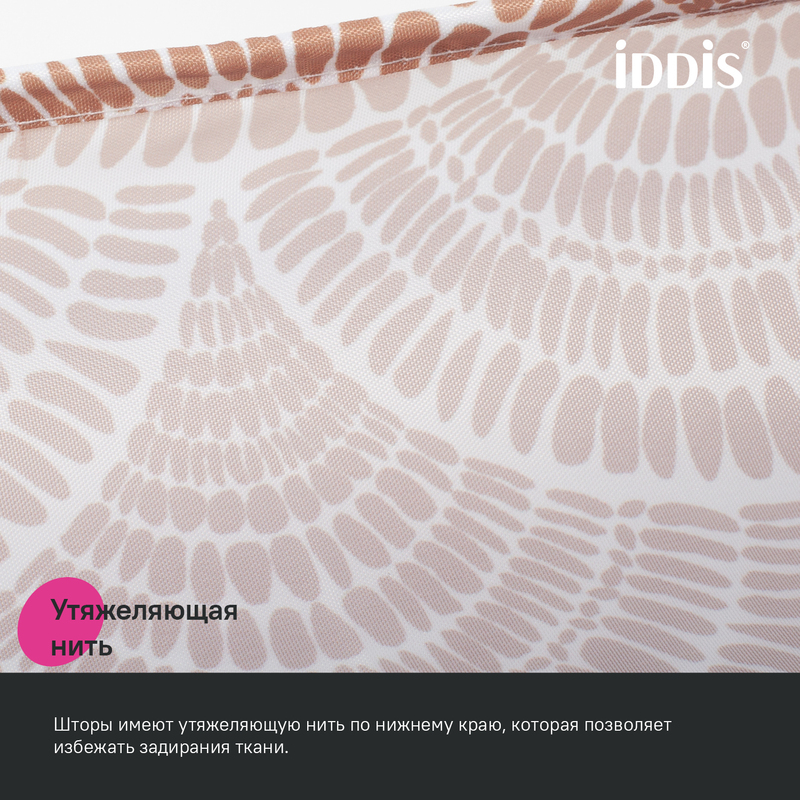 iDDiS®

Утяжеляющая нить

Шторы имеют утяжеляющую нить по нижнему краю, которая позволяет избежать задирания ткани.