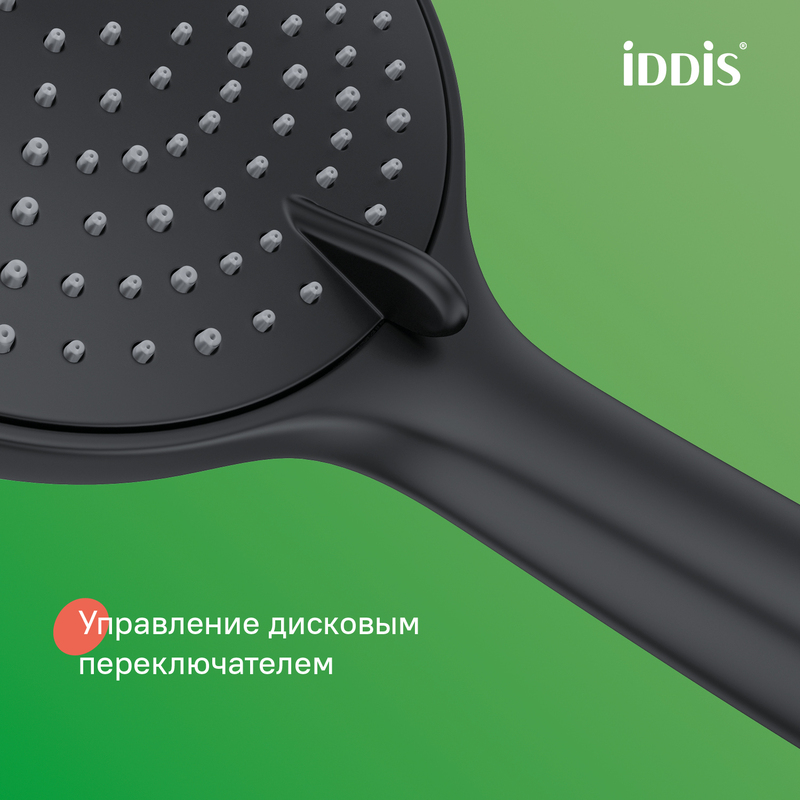 iDDiS®

Управление дисковым переключателем