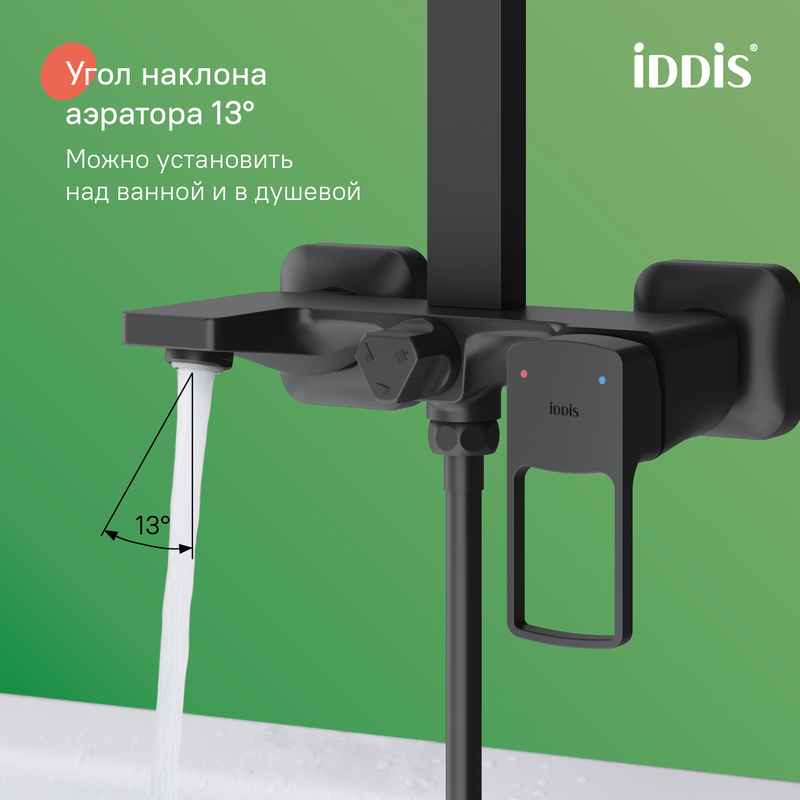 Угол наклона аэратора 13°

Можно установить над ванной и в душевой

iDDiS®

iDDiS

13°