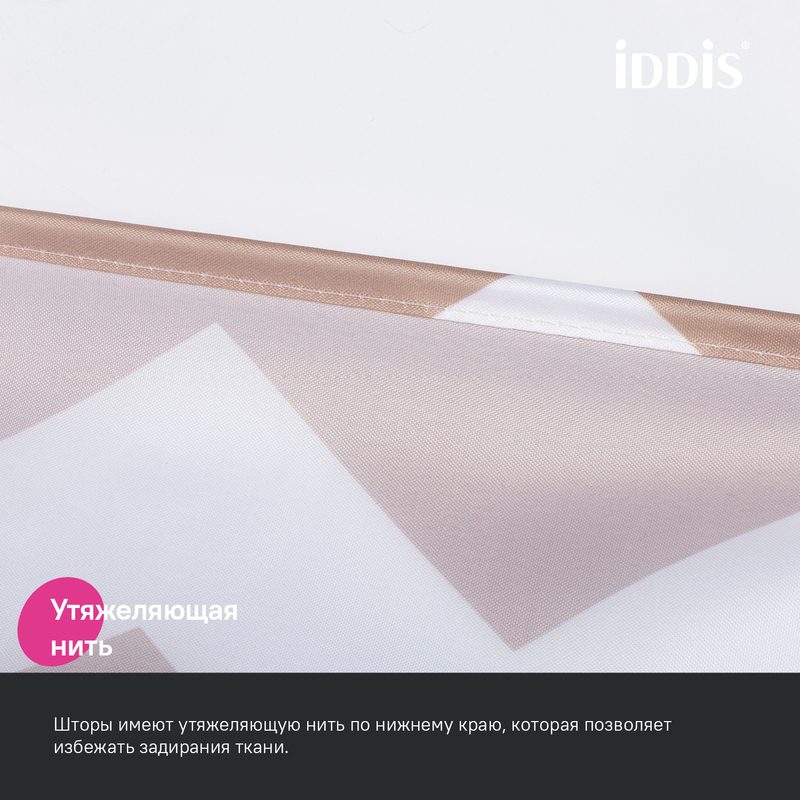 iDDiS®

Утяжеляющая нить

Шторы имеют утяжеляющую нить по нижнему краю, которая позволяет избежать задирания ткани.