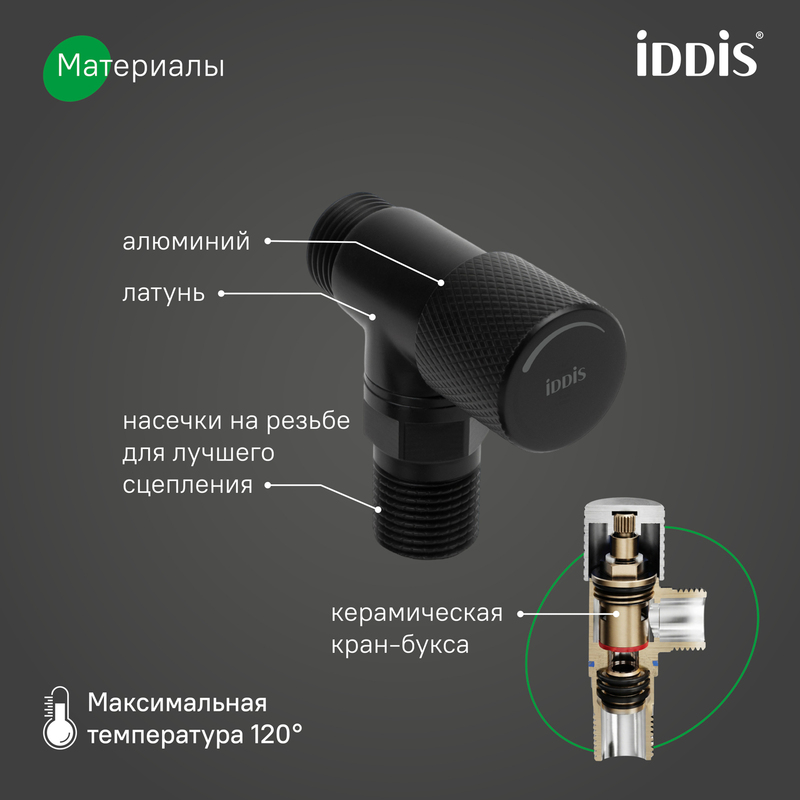 Материалы

iDDiS®

алюминий

латунь

iDDiS

насечки на резьбе для лучшего сцепления

керамическая кран-букса

Максимальная температура 120°