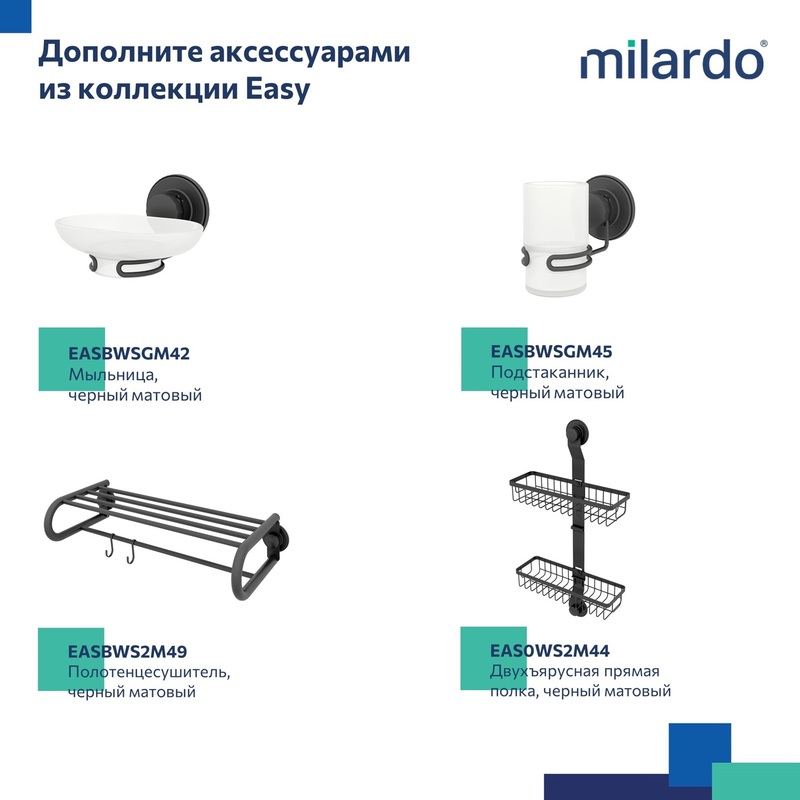 Дополните аксессуарами из коллекции Easy

milardo®

EASBWSGM42
Мыльница,
черный матовый

EASBWSGM45
Подстаканник,
черный матовый

EASBWS2M49
Полотенцесушитель,
черный матовый

EAS0WS2M44
Двухъярусная прямая
полка, черный матовый