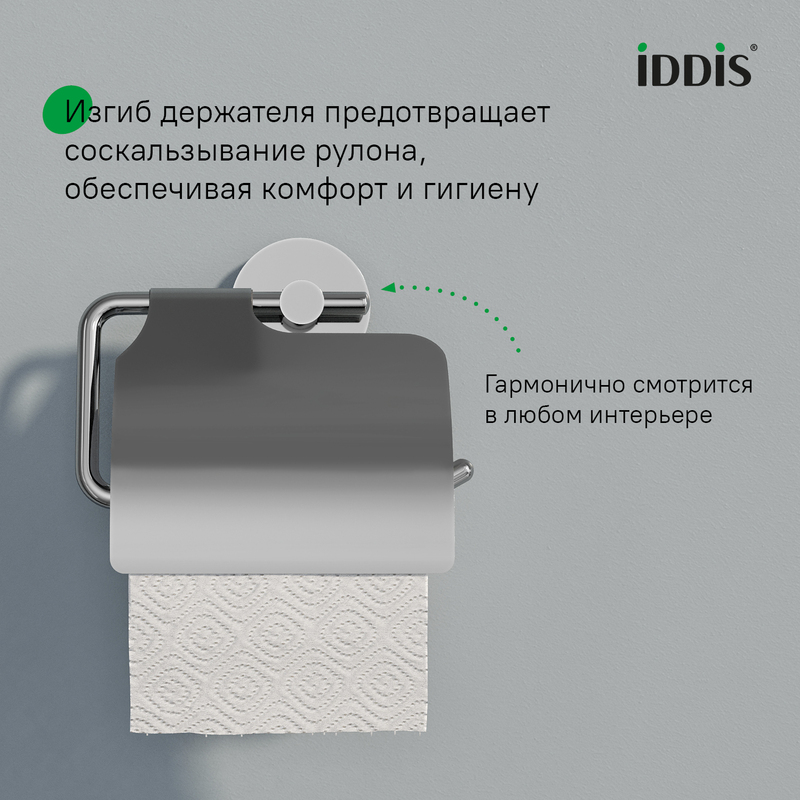 iDDiS®

Изгиб держателя предотвращает соскальзывание рулона, обеспечивая комфорт и гигиену

Гармонично смотрится в любом интерьере