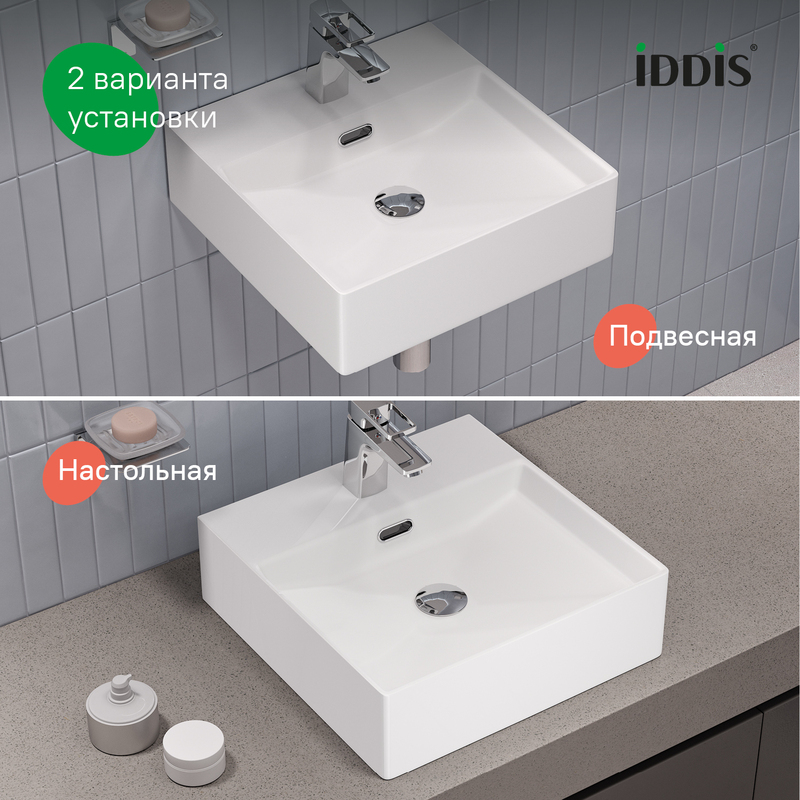 2 варианта установки

IDDIS®

Подвесная

Настольная