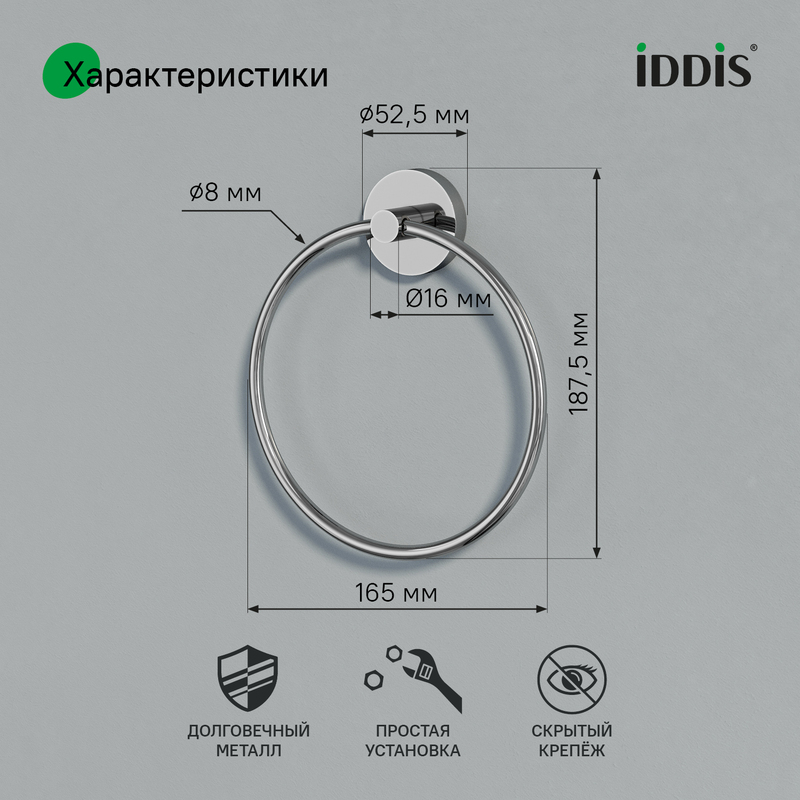 Характеристики

iDDiS®

ø52,5 мм

ø8 мм

Ø16 мм

187,5 мм

165 мм

ДОЛГОВЕЧНЫЙ МЕТАЛЛ

ПРОСТАЯ УСТАНОВКА

СКРЫТЫЙ КРЕПЁЖ