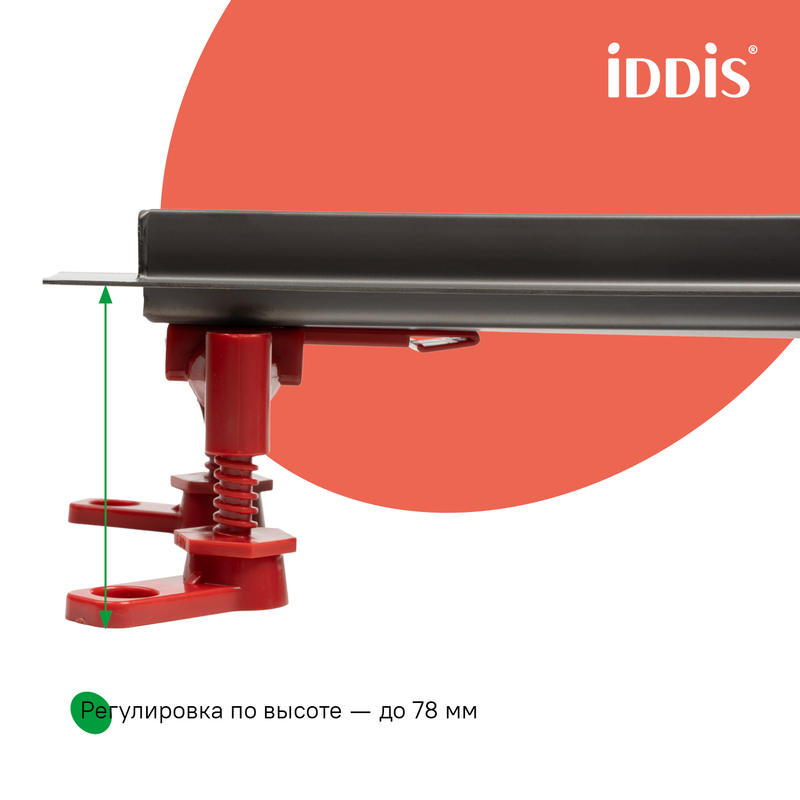 iDDiS®

Регулировка по высоте — до 78 мм