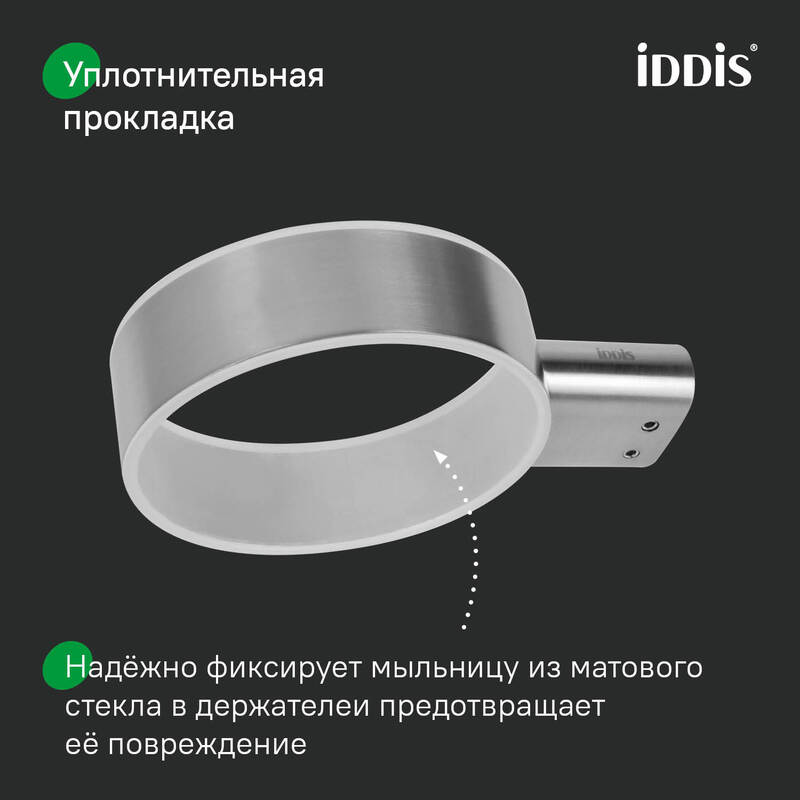 Уплотнительная прокладка

iDDiS®

iddis

Надёжно фиксирует мыльницу из матового стекла в держателеи предотвращает её повреждение