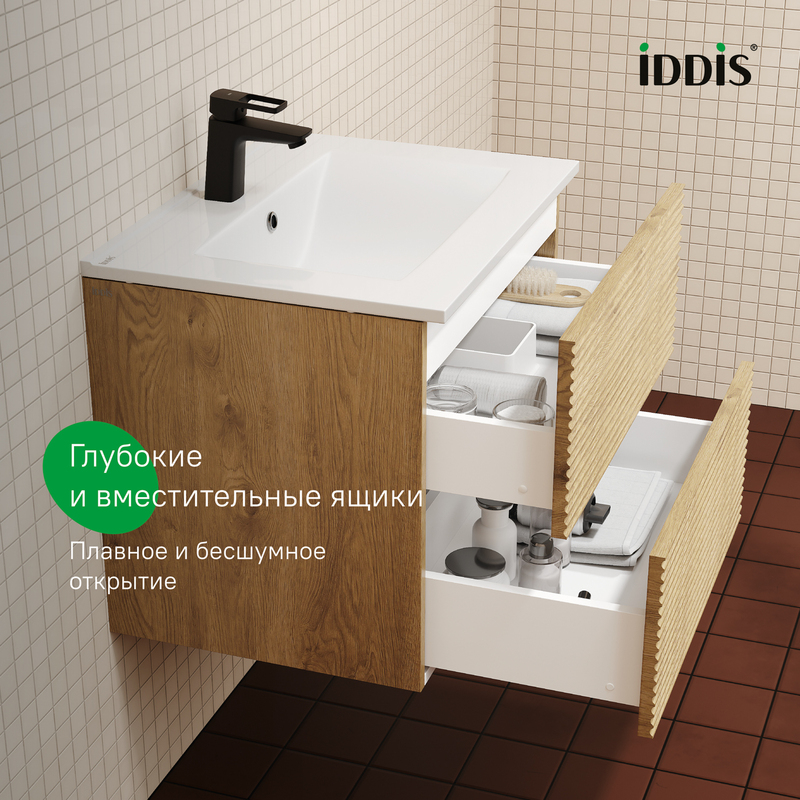 IDDIS®

Глубокие и вместительные ящики

Плавное и бесшумное открытие