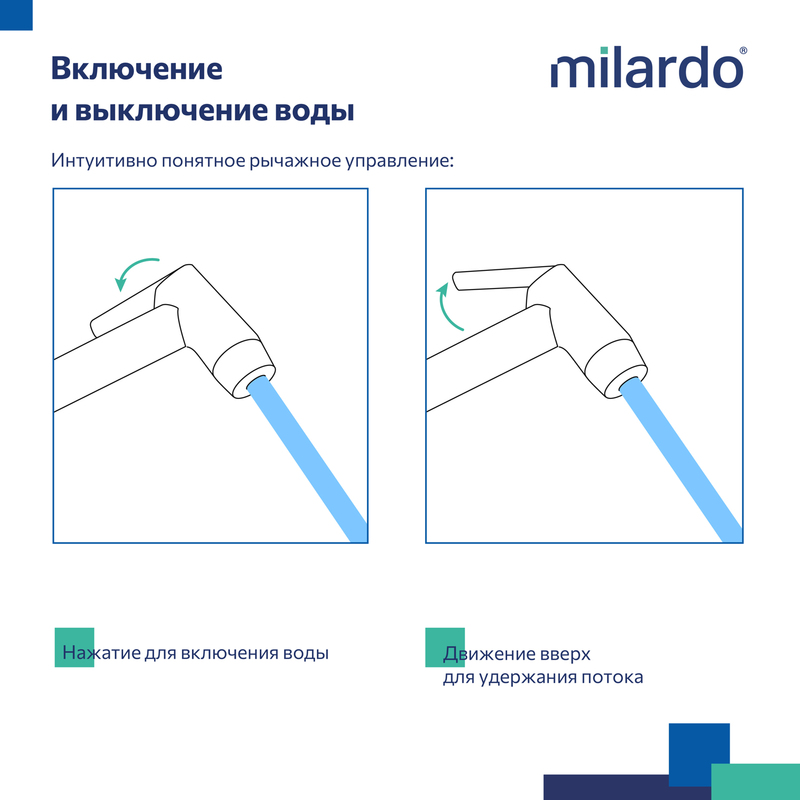 Включение и выключение воды

milardo®

Интуитивно понятное рычажное управление:

Нажатие для включения воды

Движение вверх для удержания потока