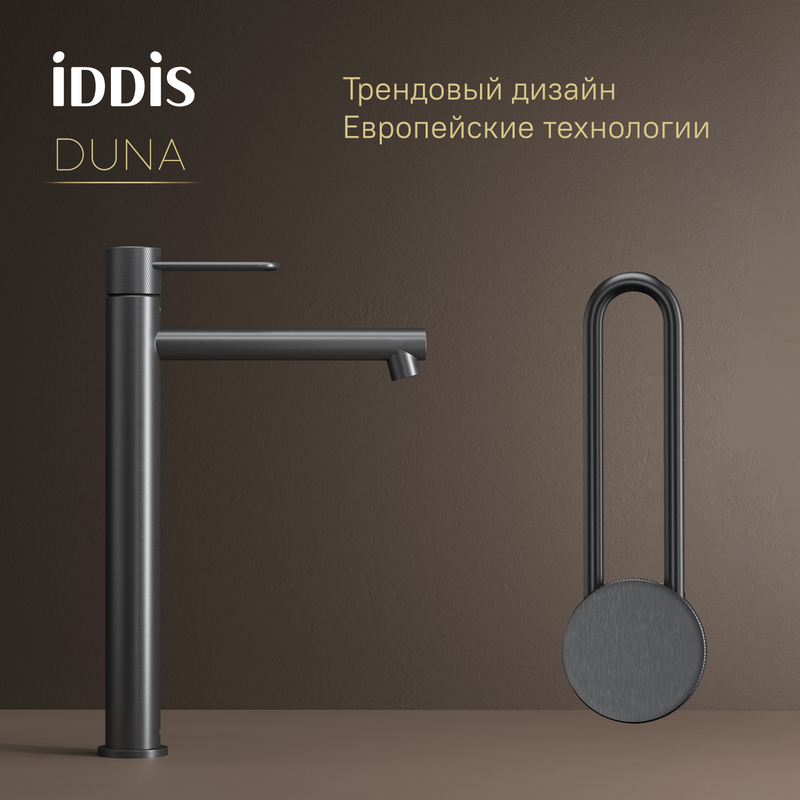 iDDiS
DUNA

Трендовый дизайн
Европейские технологии