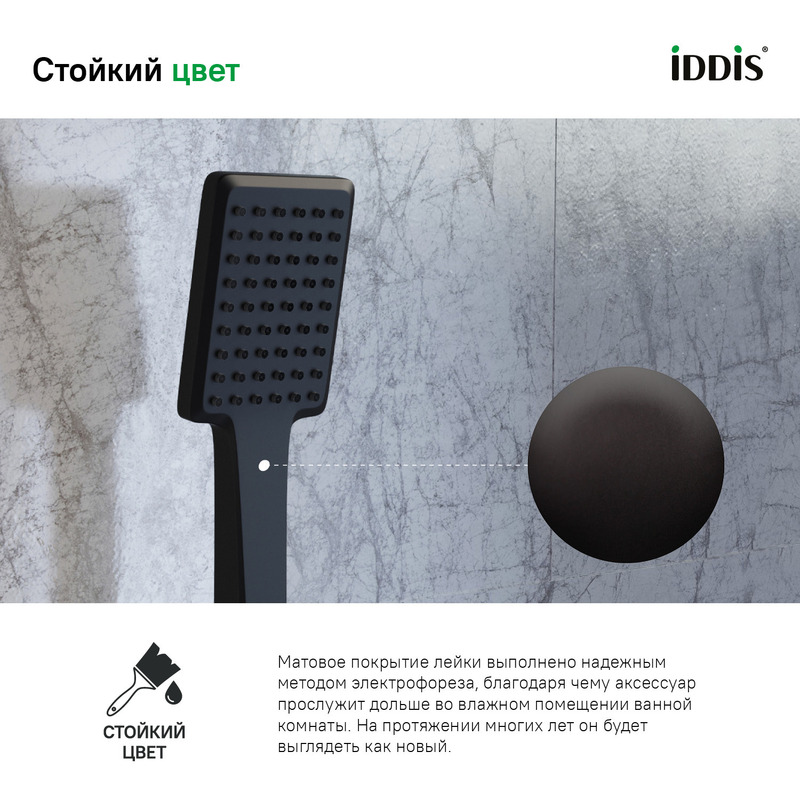 Стойкий цвет

iDDiS®

СТОЙКИЙ ЦВЕТ

Матовое покрытие лейки выполнено надежным методом электрофореза, благодаря чему аксессуар прослужит дольше во влажном помещении ванной комнаты. На протяжении многих лет он будет выглядеть как новый.