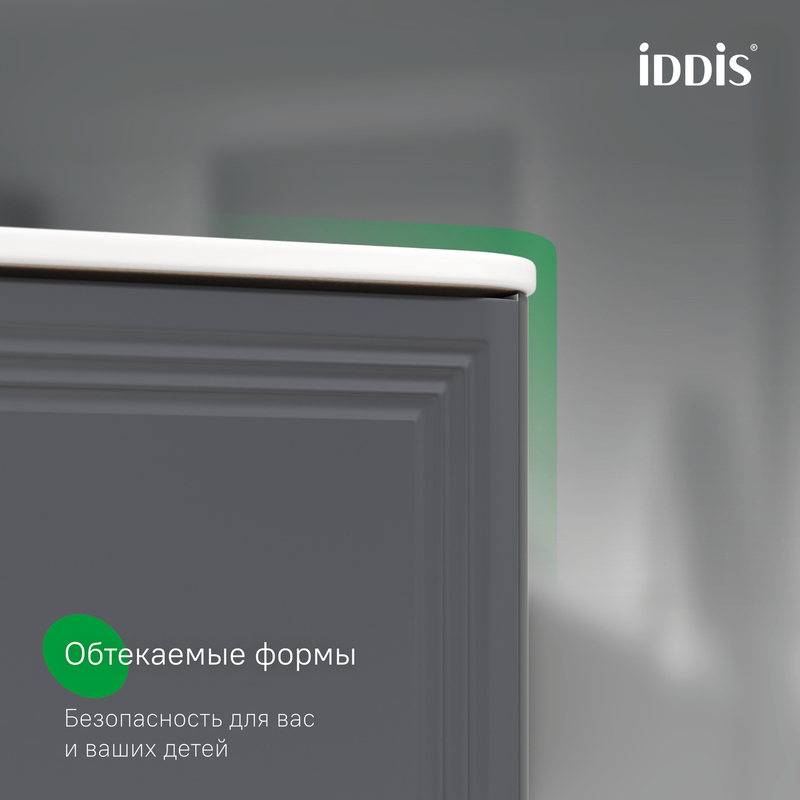 iDDiS®

Обтекаемые формы

Безопасность для вас и ваших детей