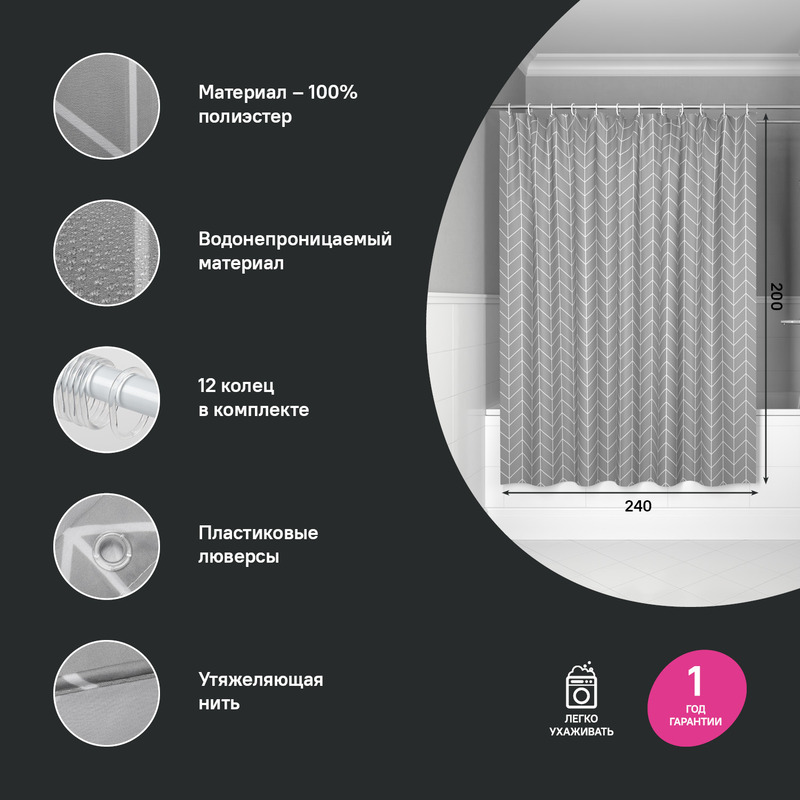 Материал – 100% полиэстер

Водонепроницаемый материал

12 колец в комплекте

Пластиковые люверсы

Утяжеляющая нить

200

240

ЛЕГКО УХАЖИВАТЬ

1 ГОД ГАРАНТИИ