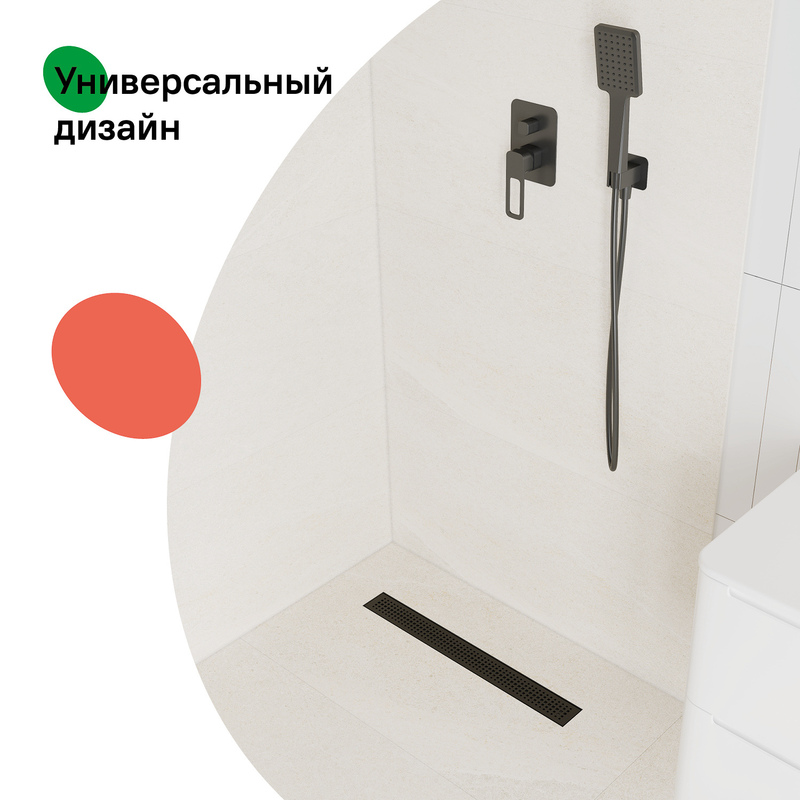 Универсальный дизайн