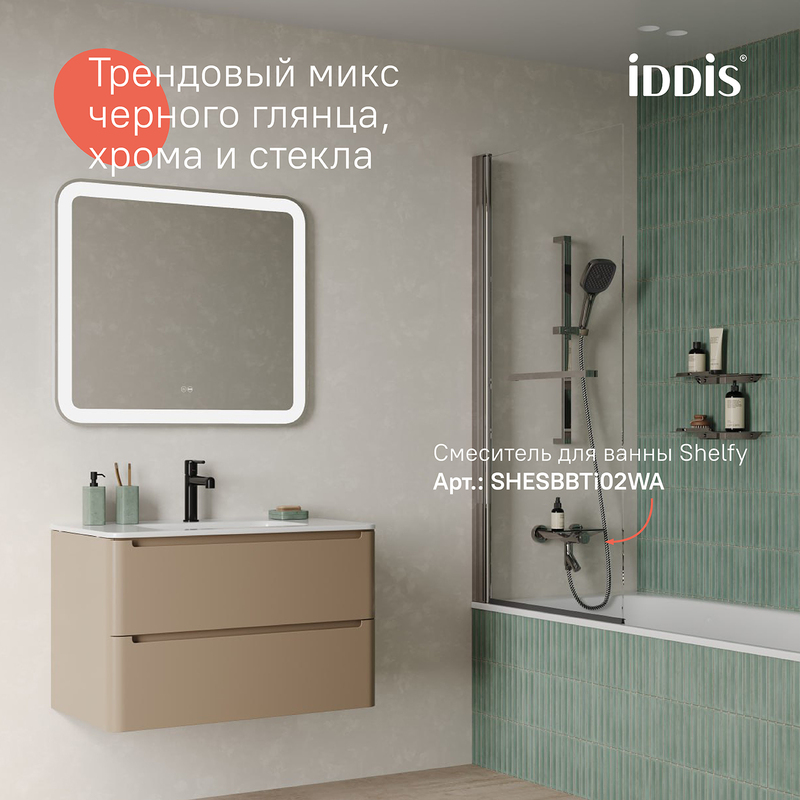 Трендовый микс черного глянца, хрома и стекла

iDDiS®

Смеситель для ванны Shelfy
Арт.: SHESBBTi02WA