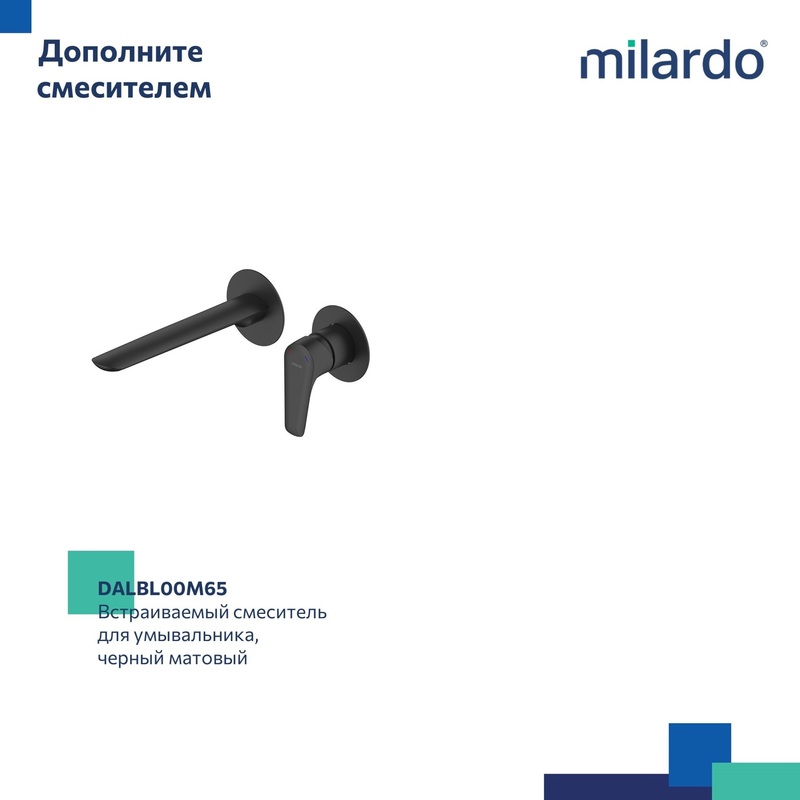 Дополните смесителем

milardo®

DALBL00M65
Встраиваемый смеситель для умывальника, черный матовый