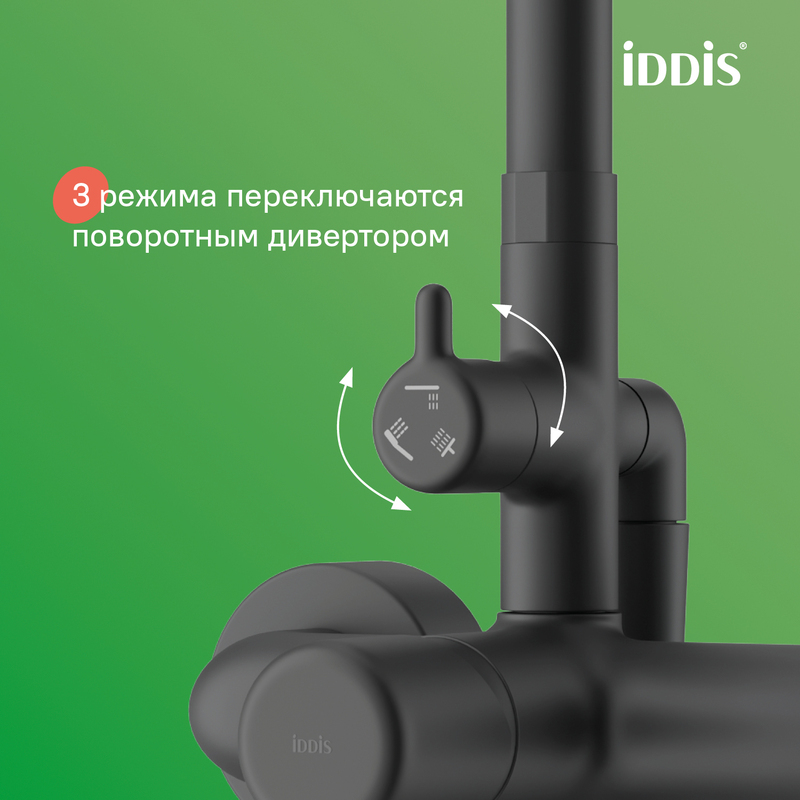 iDDiS®

3 режима переключаются поворотным дивертором

iDDiS