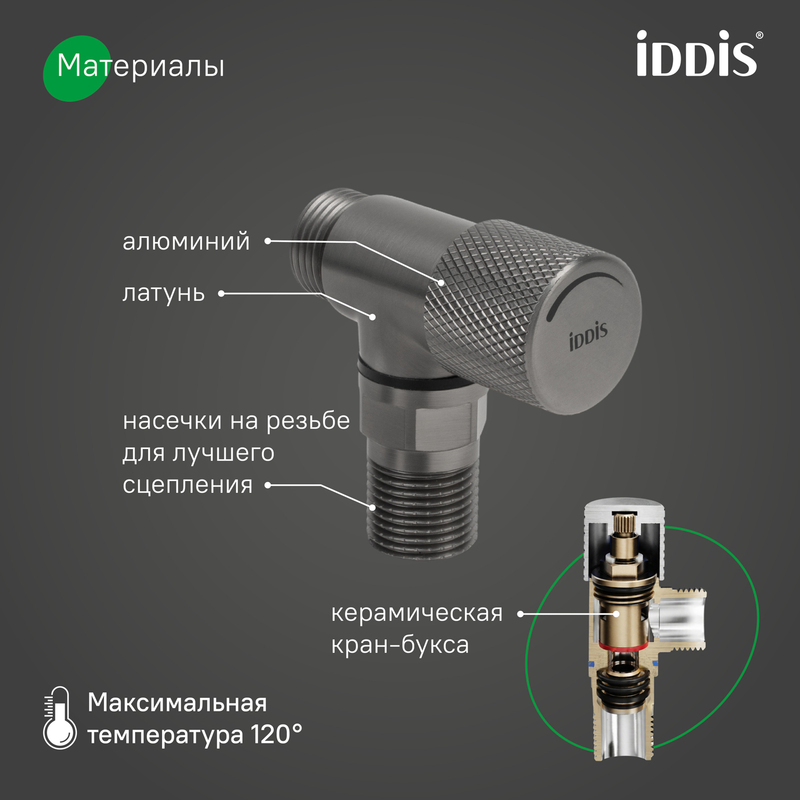 Материалы

iDDiS®

алюминий

латунь

iDDiS

насечки на резьбе для лучшего сцепления

керамическая кран-букса

Максимальная температура 120°