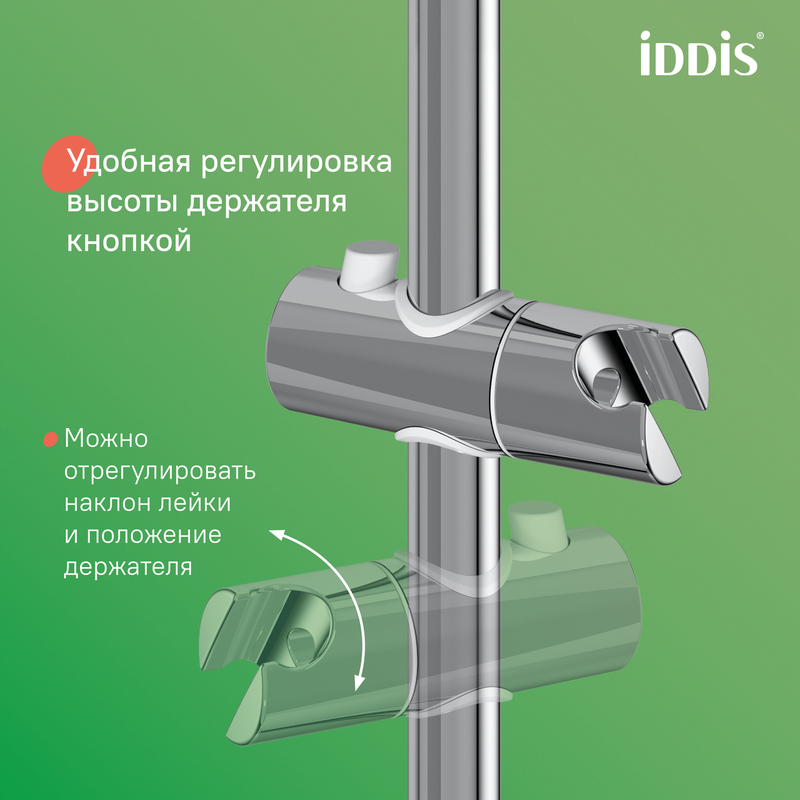 iDDiS®

Удобная регулировка высоты держателя кнопкой

Можно отрегулировать наклон лейки и положение держателя