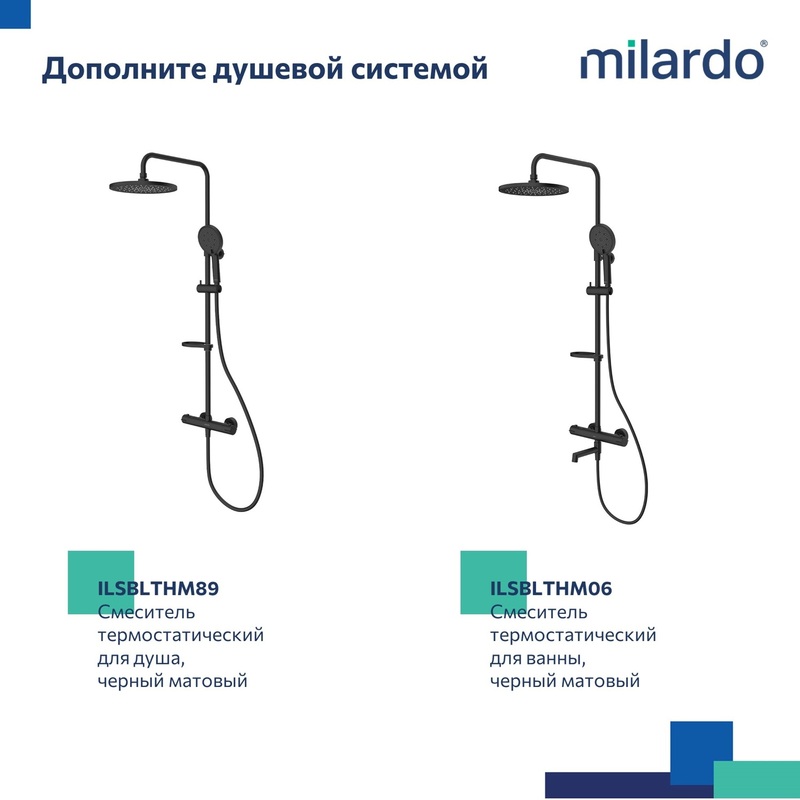 Дополните душевой системой

milardo®

ILSBLTHM89
Смеситель термостатический для душа, черный матовый

ILSBLTHM06
Смеситель термостатический для ванны, черный матовый