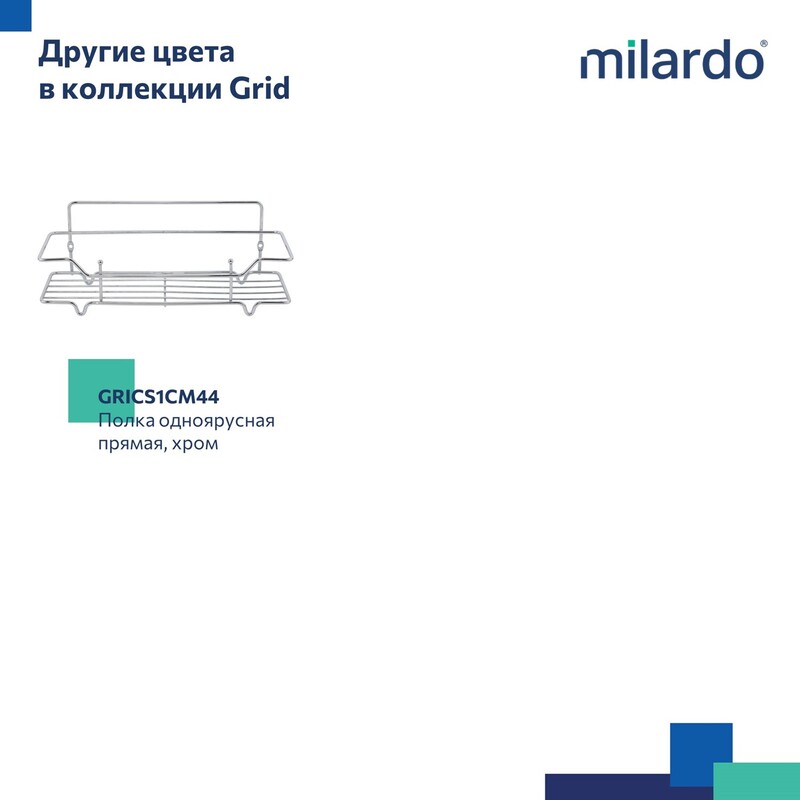 Другие цвета
в коллекции Grid

milardo®

GRICS1CM44
Полка одноярусная
прямая, хром