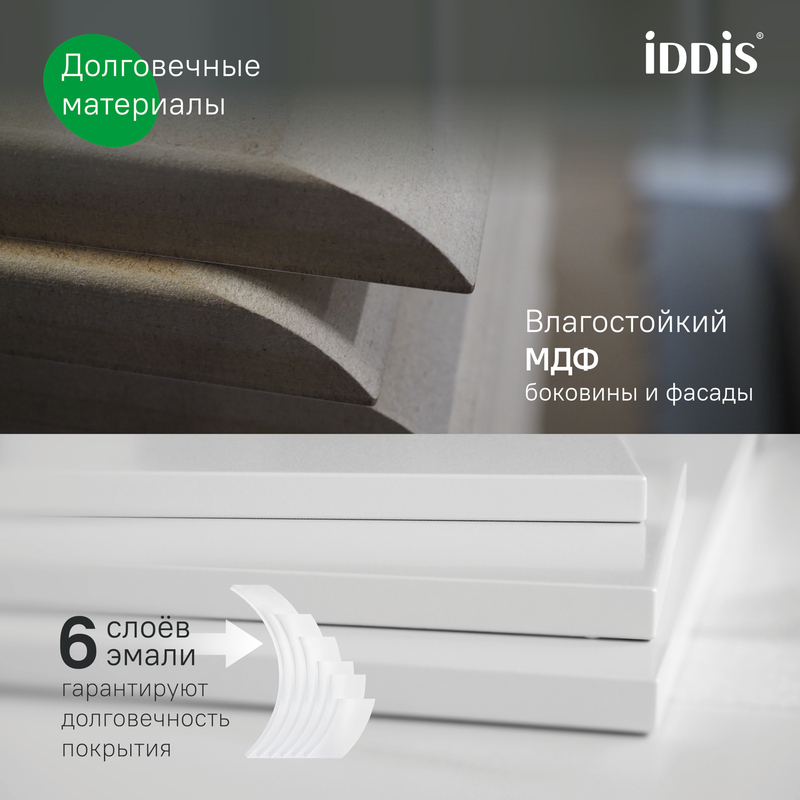 Долговечные материалы

iDDiS®

Влагостойкий
МДФ
боковины и фасады

6 слоёв эмали
гарантируют долговечность покрытия