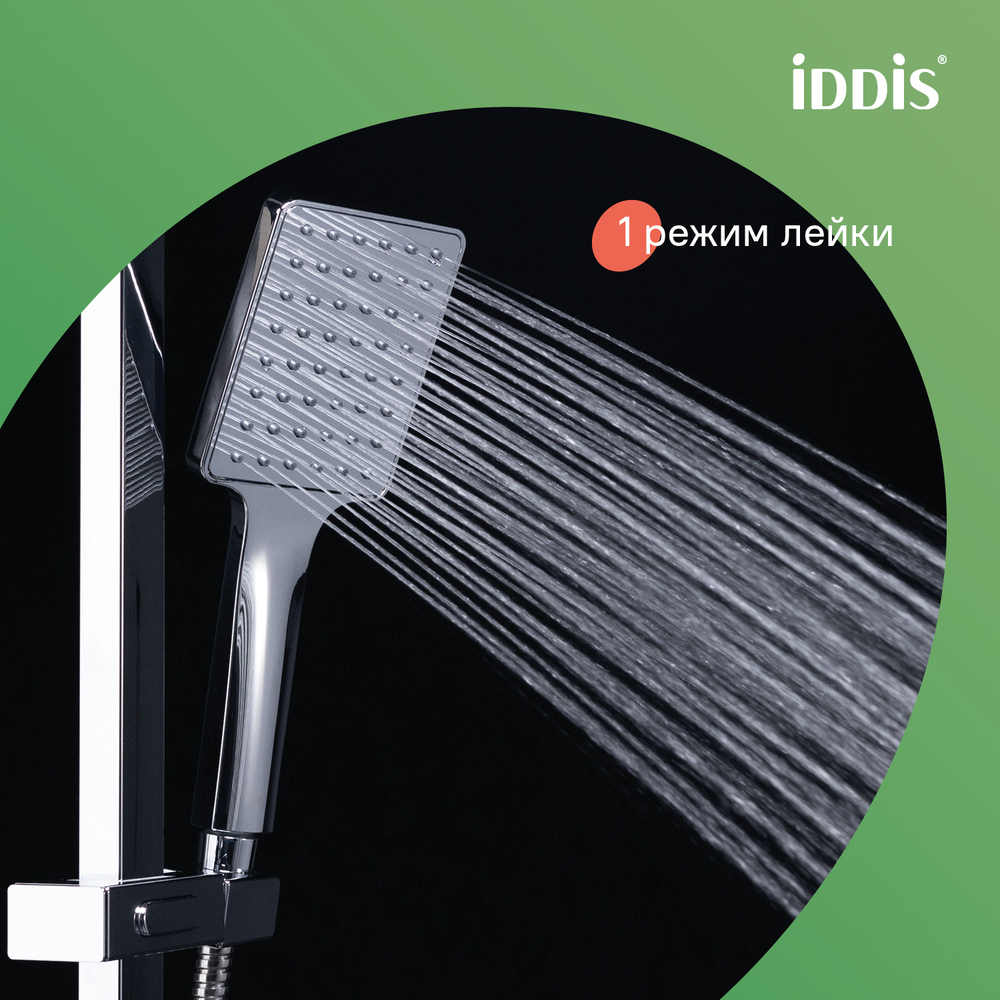 iDDiS®

1 режим лейки