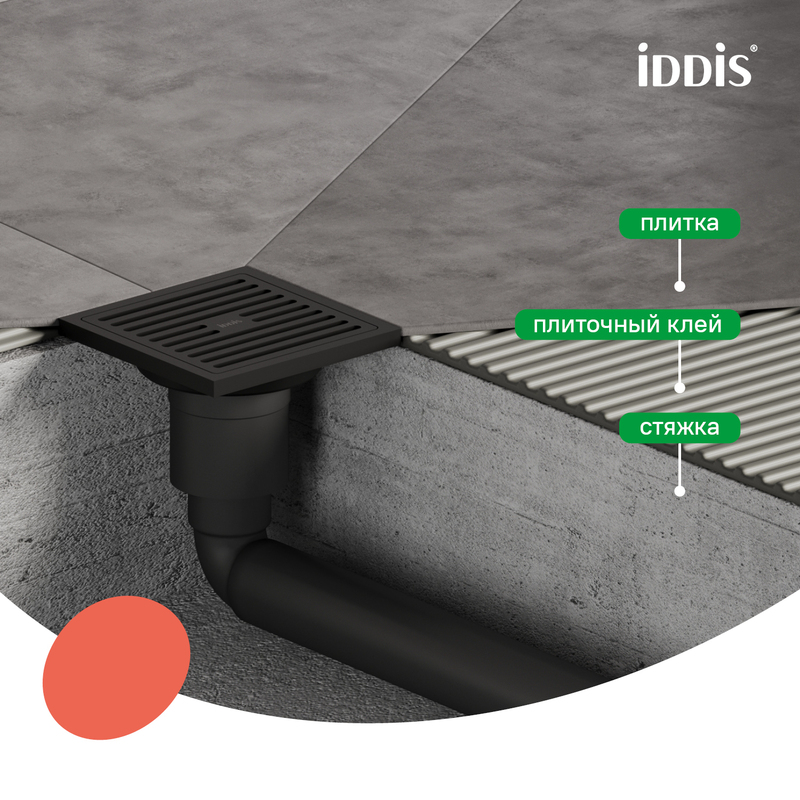 iDDiS®

плитка

плиточный клей

стяжка