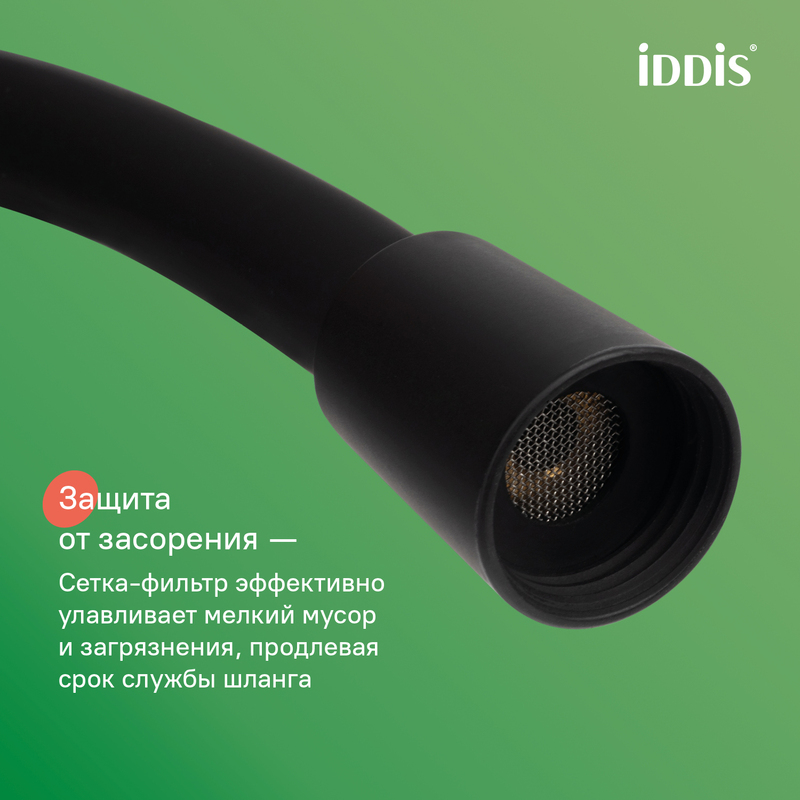 iDDiS®

Защита от засорения —

Сетка-фильтр эффективно улавливает мелкий мусор и загрязнения, продлевая срок службы шланга