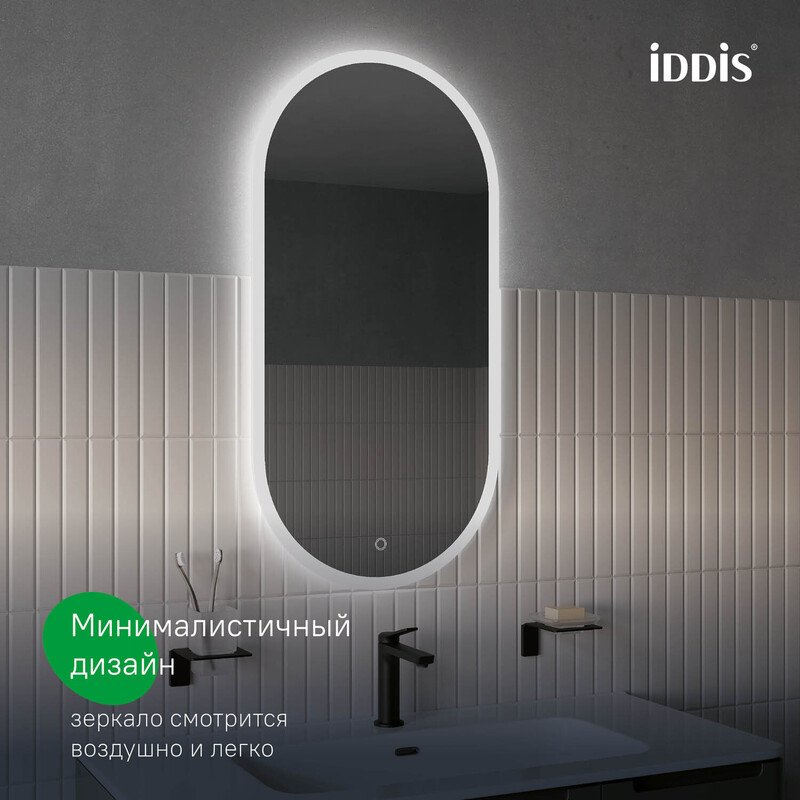 iDDiS®

Минималистичный дизайн

зеркало смотрится воздушно и легко