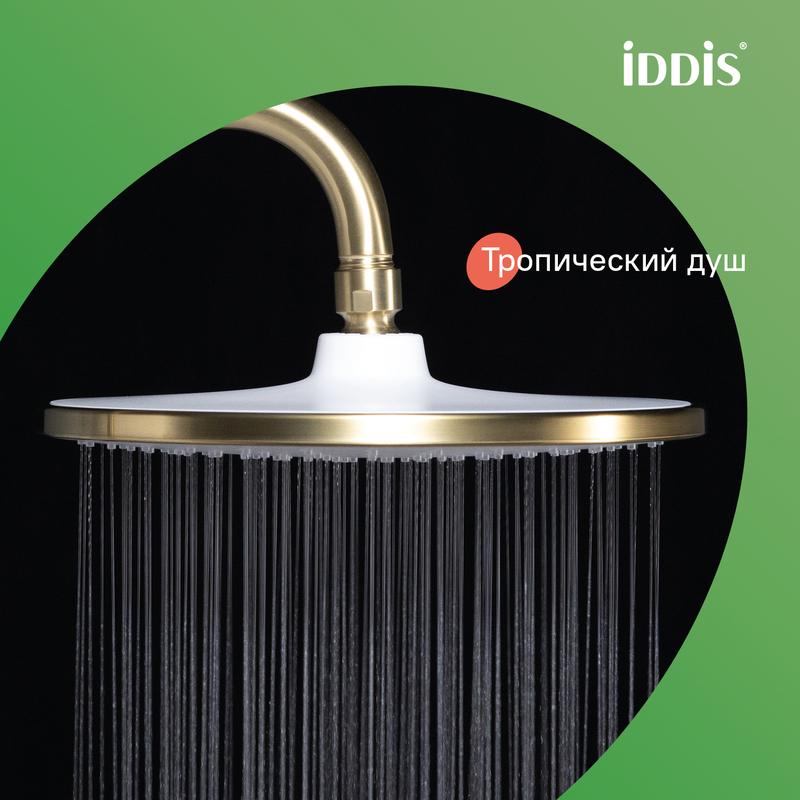 iDDiS®

Тропический душ