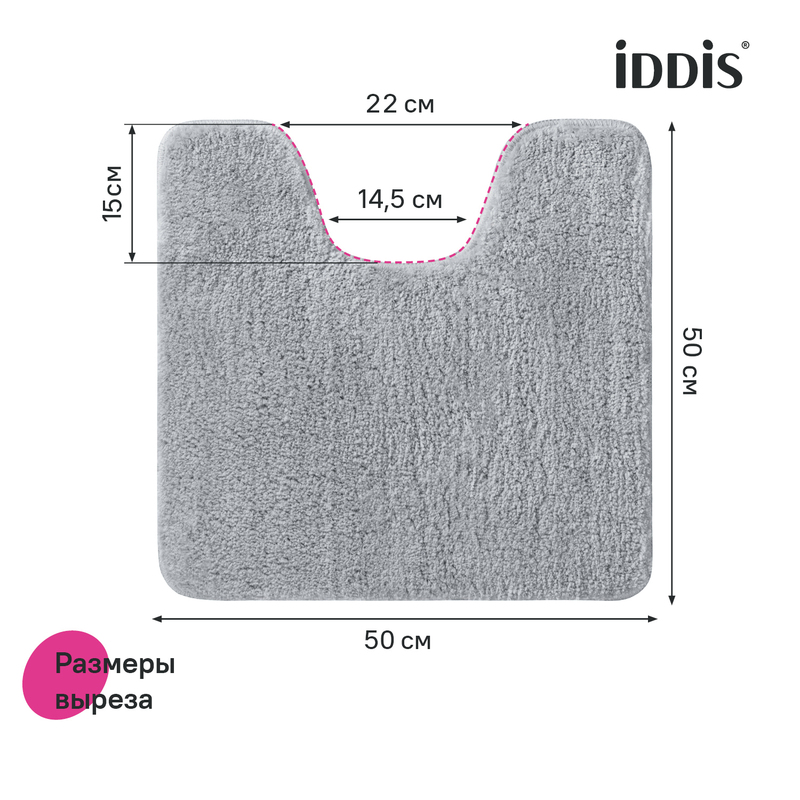 iDDiS®

22 см

15см

14,5 см

50 см

50 см

Размеры выреза