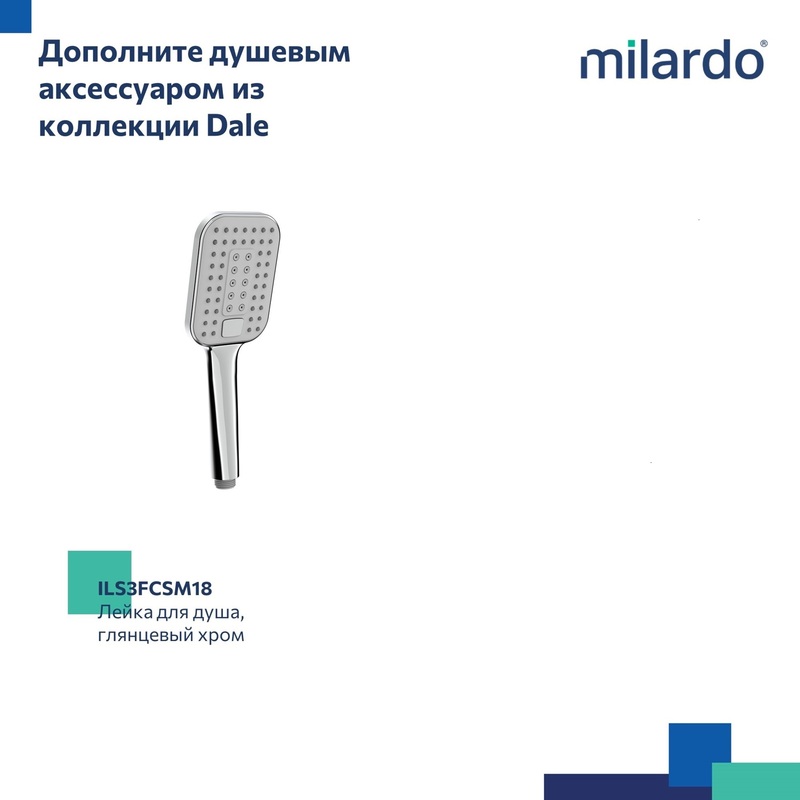 Дополните душевым аксессуаром из коллекции Dale

milardo®

ILS3FCSM18
Лейка для душа, глянцевый хром