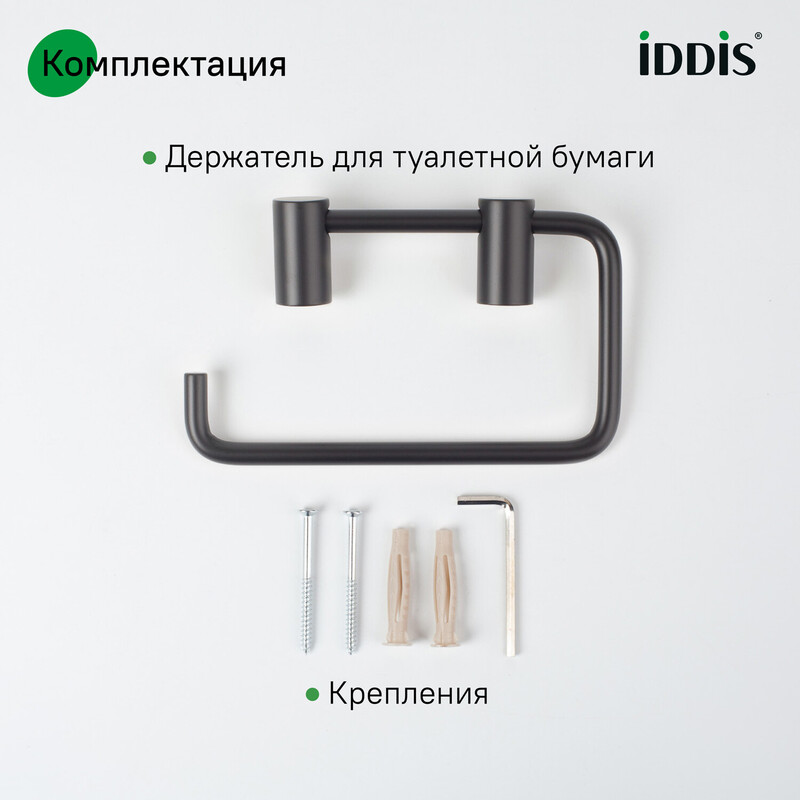 Комплектация

iDDiS®

• Держатель для туалетной бумаги

• Крепления