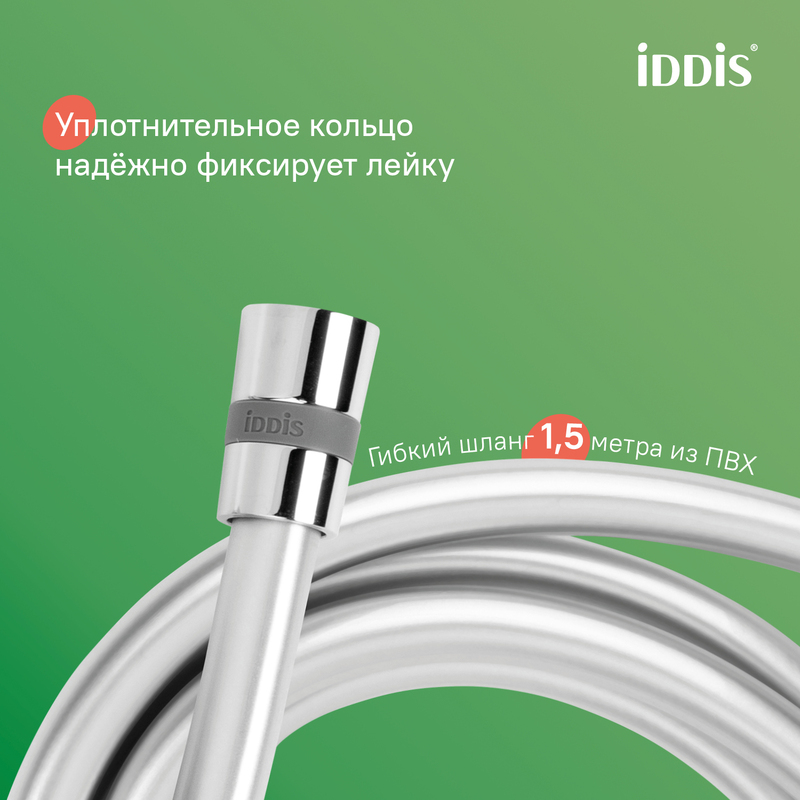 iDDiS®

Уплотнительное кольцо надёжно фиксирует лейку

iDDiS

Гибкий шланг 1,5 метра из ПВХ