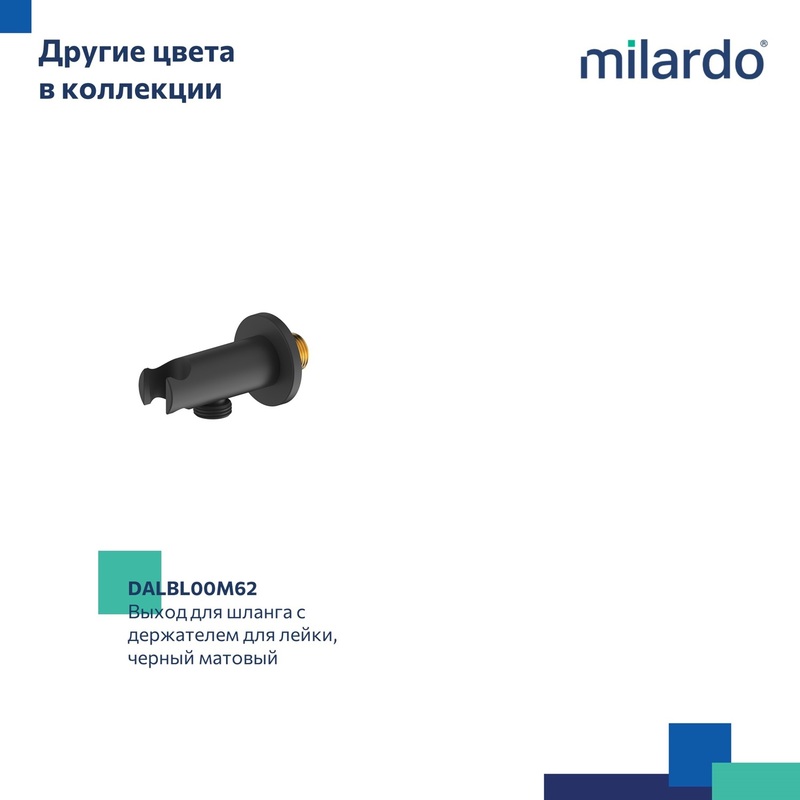 Другие цвета в коллекции

milardo®

DALBL00M62
Выход для шланга с держателем для лейки, черный матовый