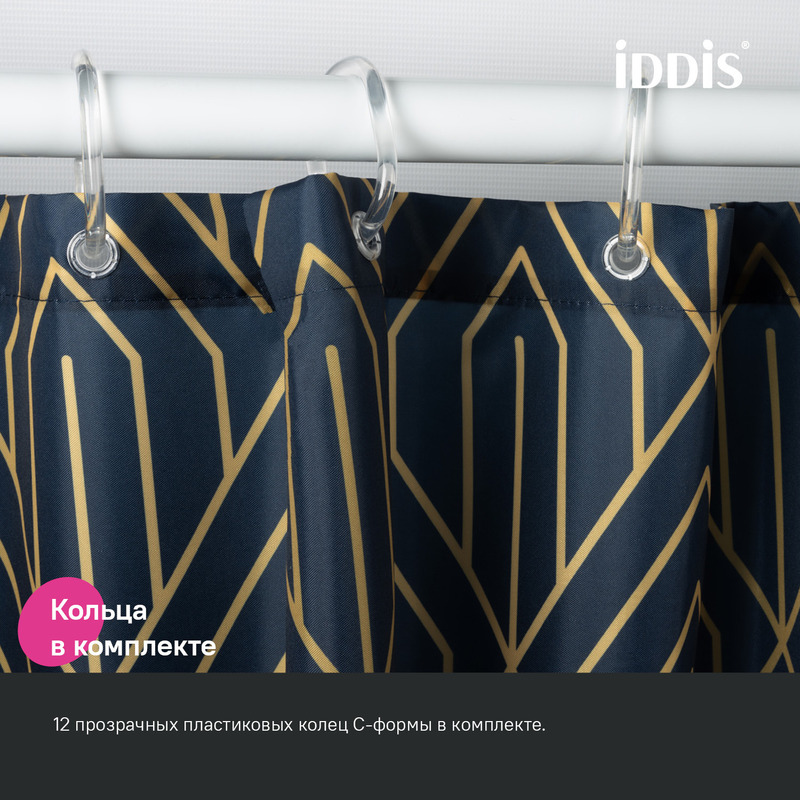 iDDiS®

Кольца
в комплекте

12 прозрачных пластиковых колец С-формы в комплекте.